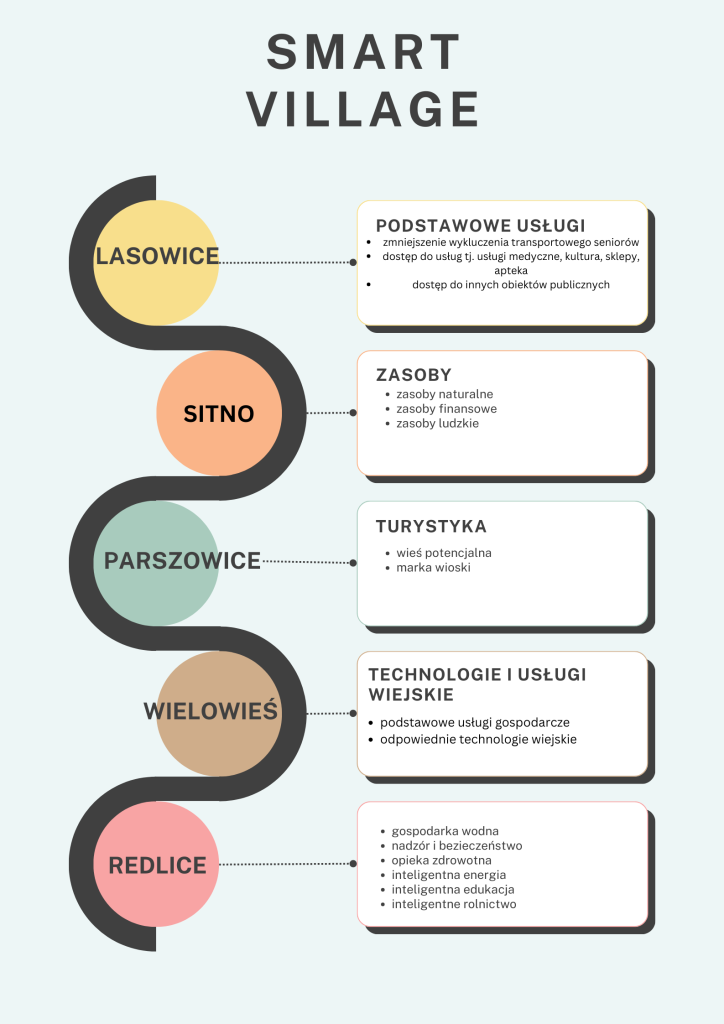 SMART VILLAGE

LASOWICE

PODSTAWOWE USŁUGI
- zmniejszenie wykluczenia transportowego seniorów
- dostęp do usług tj. usługi medyczne, kultura, sklepy, apteka
- dostęp do innych obiektów publicznych

SITNO

ZASOBY
- zasoby naturalne
- zasoby finansowe
- zasoby ludzkie

PARSZOWICE

TURYSTYKA
- wieś potencjalna
- marka wioski

WIELOWIEŚ

TECHNOLOGIE I USŁUGI WIEJSKIE
- podstawowe usługi gospodarcze
- odpowiednie technologie wiejskie

REDLICE

- gospodarka wodna
- nadzór i bezieczeństwo
- opieka zdrowotna
- inteligentna energia
- inteligentna edukacja
- inteligentne rolnictwo